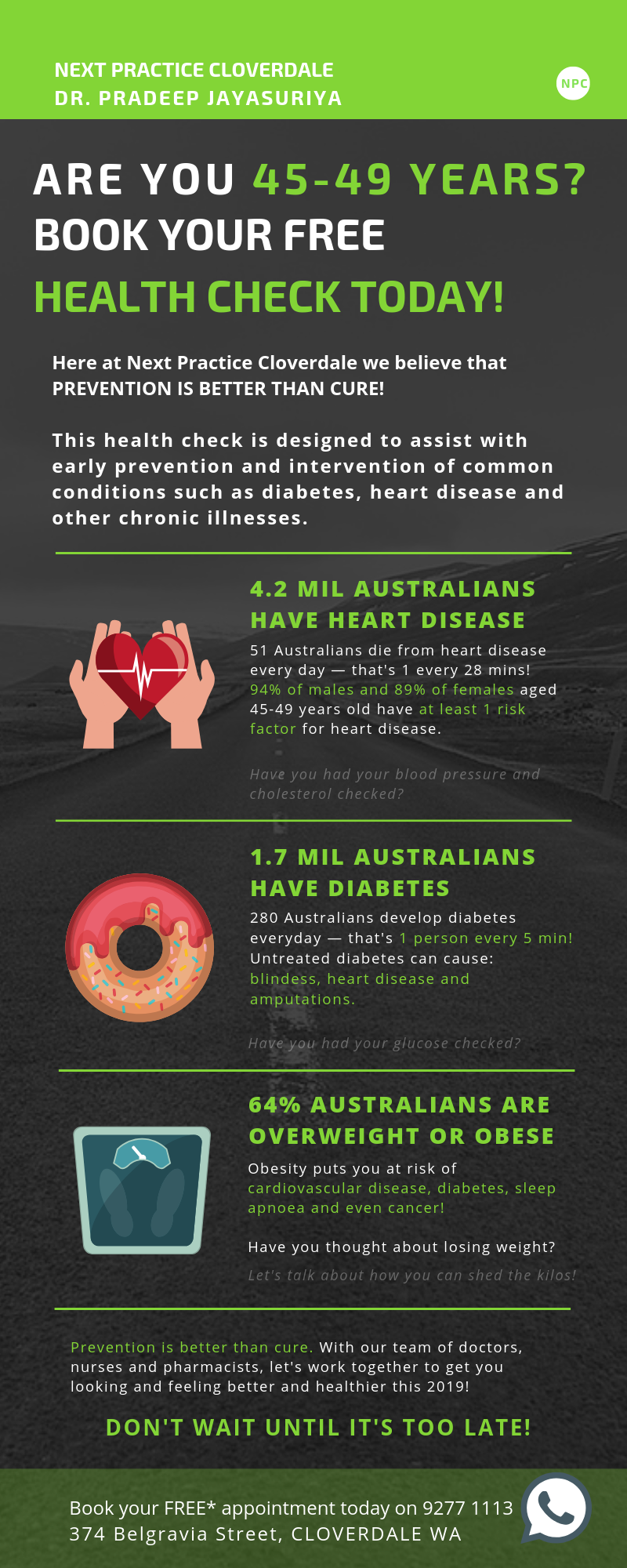 NEXT PRACTICE CLOVERDALE
DR. PRADEEP JAYASURIYA

NPC

ARE YOU 45-49 YEARS?
BOOK YOUR FREE
HEALTH CHECK TODAY!

Here at Next Practice Cloverdale we believe that PREVENTION IS BETTER THAN CURE!

This health check is designed to assist with early prevention and intervention of common conditions such as diabetes, heart disease and other chronic illnesses.

4.2 MIL AUSTRALIANS HAVE HEART DISEASE

51 Australians die from heart disease every day — that's 1 every 28 mins! 94% of males and 89% of females aged 45-49 years old have at least 1 risk factor for heart disease.

Have you had your blood pressure and cholesterol checked?

1.7 MIL AUSTRALIANS HAVE DIABETES

280 Australians develop diabetes everyday — that's 1 person every 5 min! Untreated diabetes can cause: blindess, heart disease and amputations.

Have you had your glucose checked?

64% AUSTRALIANS ARE OVERWEIGHT OR OBESE

Obesity puts you at risk of cardiovascular disease, diabetes, sleep apnoea and even cancer!

Have you thought about losing weight?

Let's talk about how you can shed the kilos!

Prevention is better than cure. With our team of doctors, nurses and pharmacists, let's work together to get you looking and feeling better and healthier this 2019!

DON'T WAIT UNTIL IT'S TOO LATE!

Book your FREE* appointment today on 9277 1113
374 Belgravia Street, CLOVERDALE WA